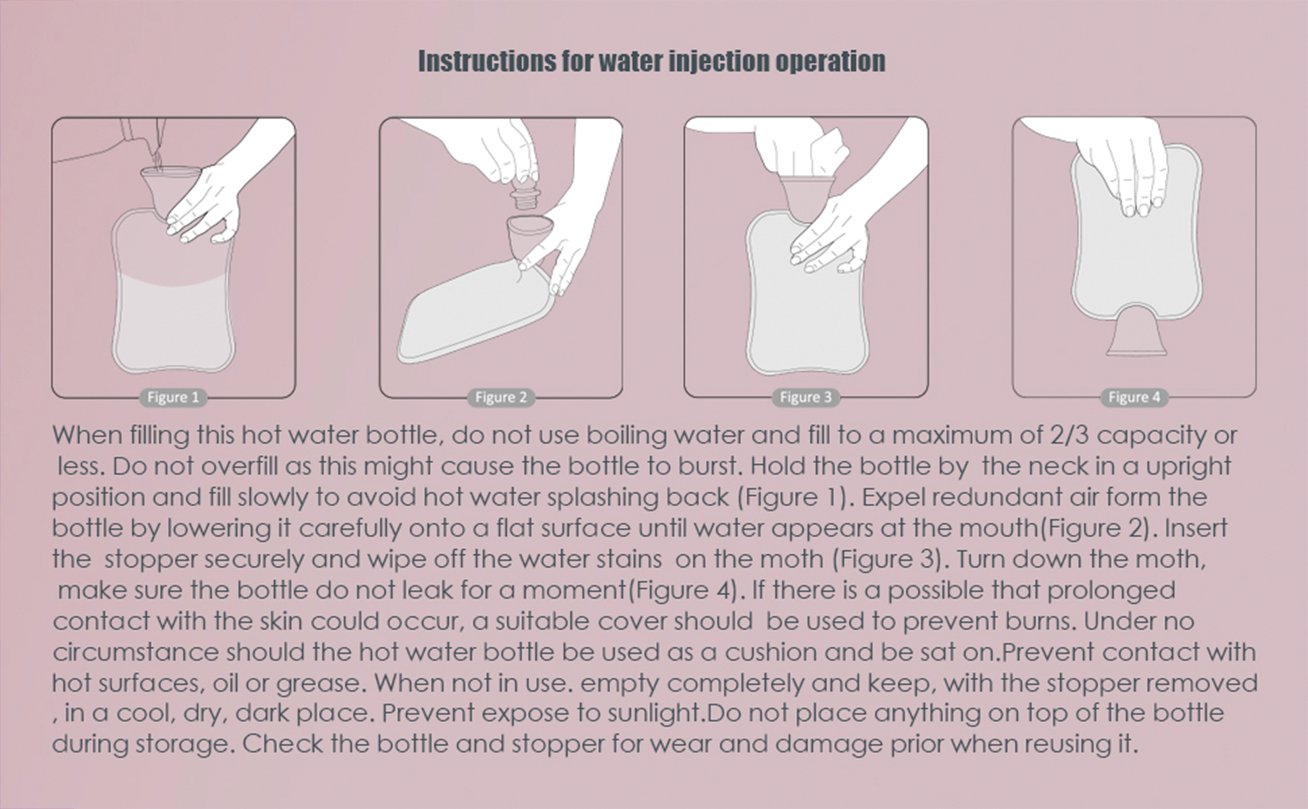 Instructions for water injection operation

Figure 1

Figure 2

Figure 3

Figure 4

When filling this hot water bottle, do not use boiling water and fill to a maximum of 2/3 capacity or less. Do not overfill as this might cause the bottle to burst. Hold the bottle by the neck in a upright position and fill slowly to avoid hot water splashing back (Figure 1). Expel redundant air form the bottle by lowering it carefully onto a flat surface until water appears at the mouth(Figure 2). Insert the stopper securely and wipe off the water stains on the moth (Figure 3). Turn down the moth, make sure the bottle do not leak for a moment(Figure 4). If there is a possible that prolonged contact with the skin could occur, a suitable cover should be used to prevent burns. Under no circumstance should the hot water bottle be used as a cushion and be sat on.Prevent contact with hot surfaces, oil or grease. When not in use. empty completely and keep, with the stopper removed , in a cool, dry, dark place. Prevent expose to sunlight.Do not place anything on top of the bottle during storage. Check the bottle and stopper for wear and damage prior when reusing it.